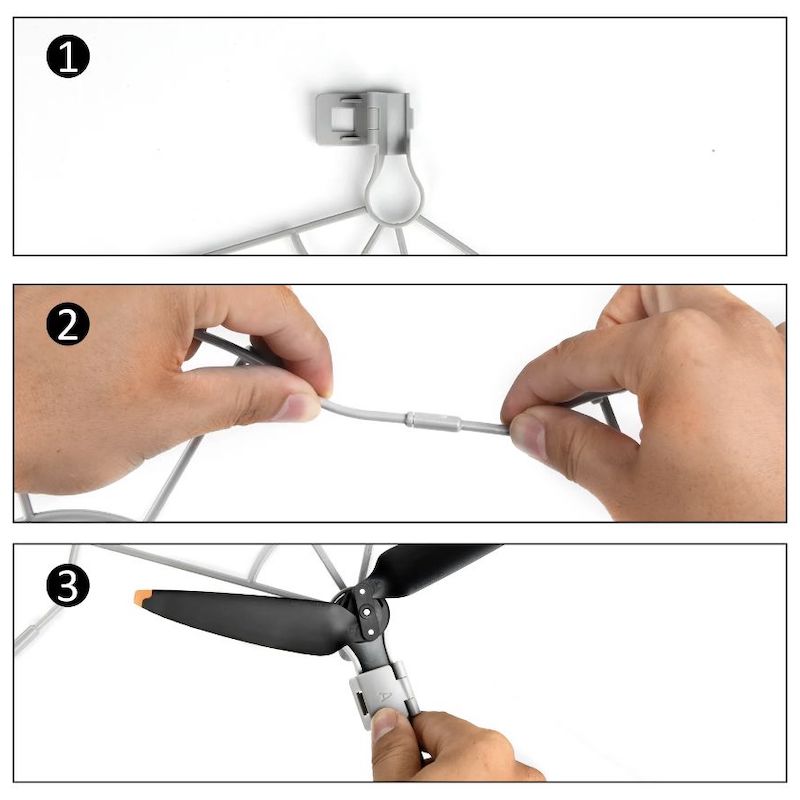 1

2

3

A