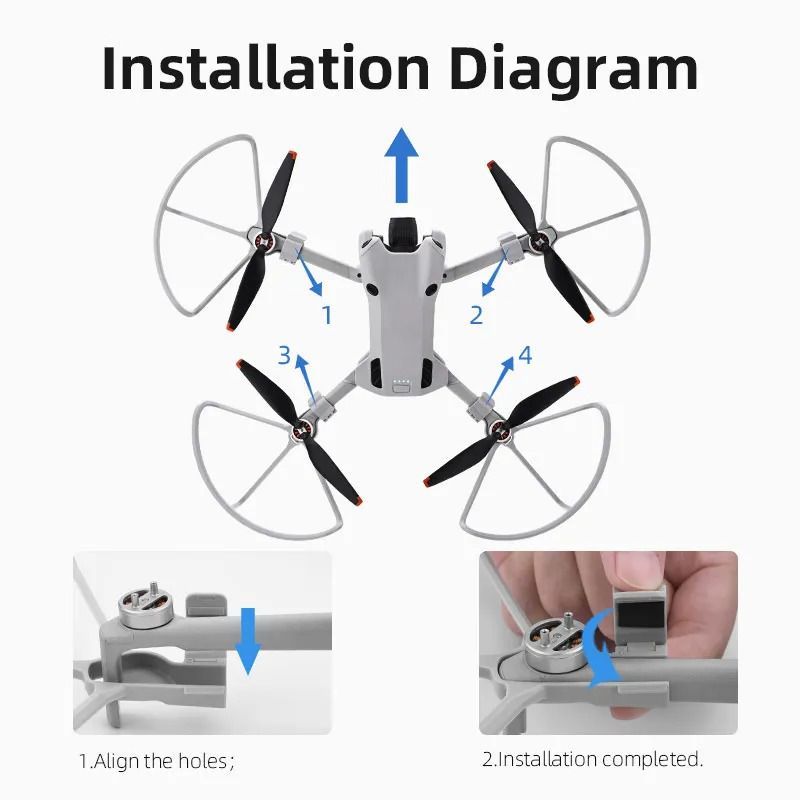 Installation Diagram

1

2

3

4

1.Align the holes;

2.Installation completed.